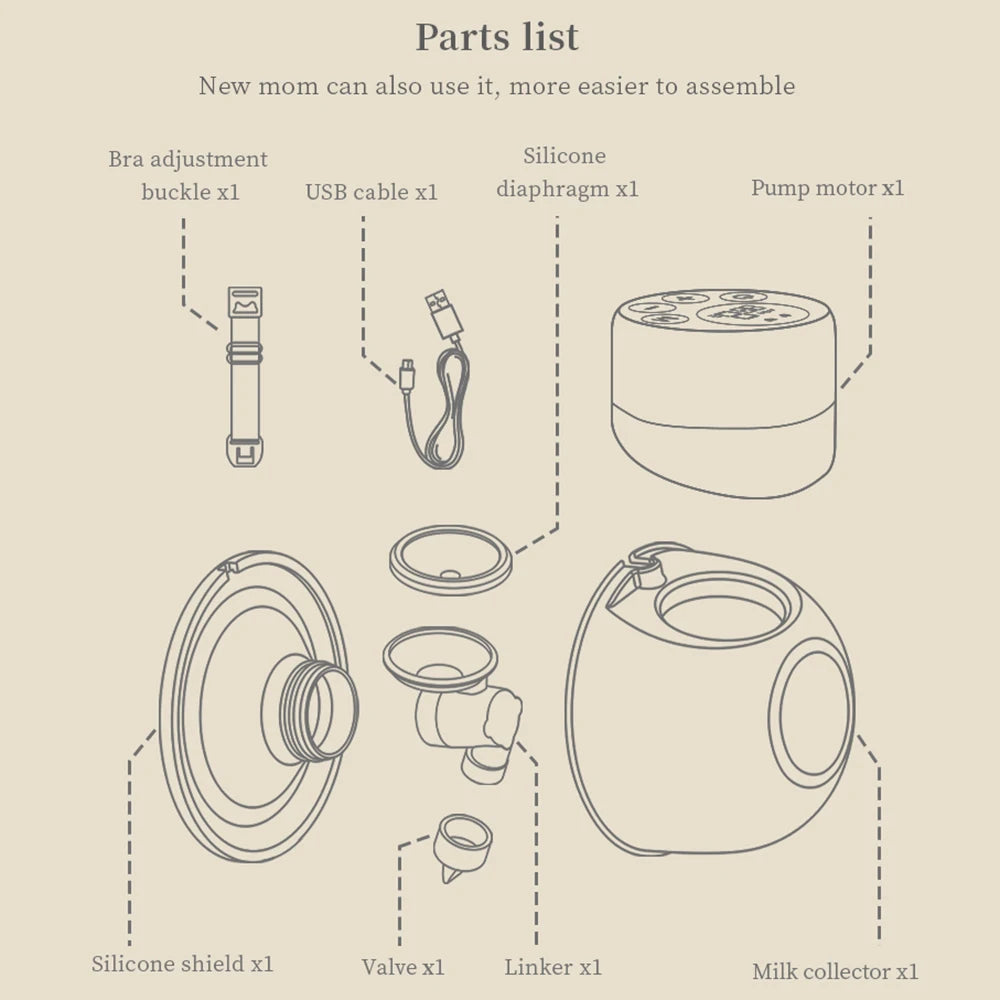 Parts list

New mom can also use it, more easier to assemble

Bra adjustment buckle x1

USB cable x1

Silicone diaphragm x1

Pump motor x1

Silicone shield x1

Valve x1

Linker x1

Milk collector x1